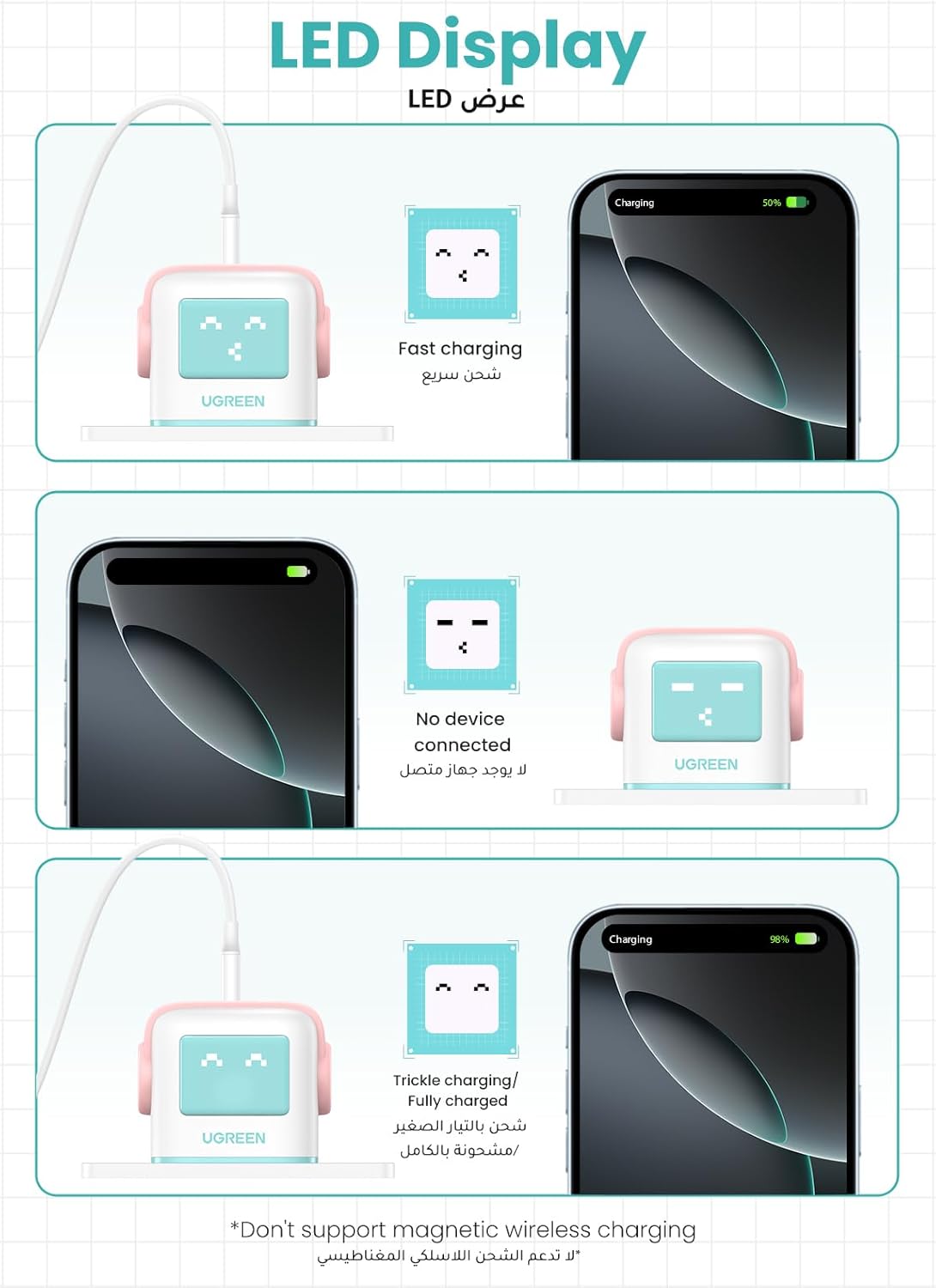 LED Display

عرض LED

UGREEN

Fast charging

شحن سريع

Charging 50%

No device connected

لا يوجد جهاز متصل

UGREEN

UGREEN

Trickle charging/ Fully charged

شحن بالتيار الصغير /مشحونة بالكامل

Charging 98%

*Don't support magnetic wireless charging

*لا تدعم الشحن اللاسلكي المغناطيسي